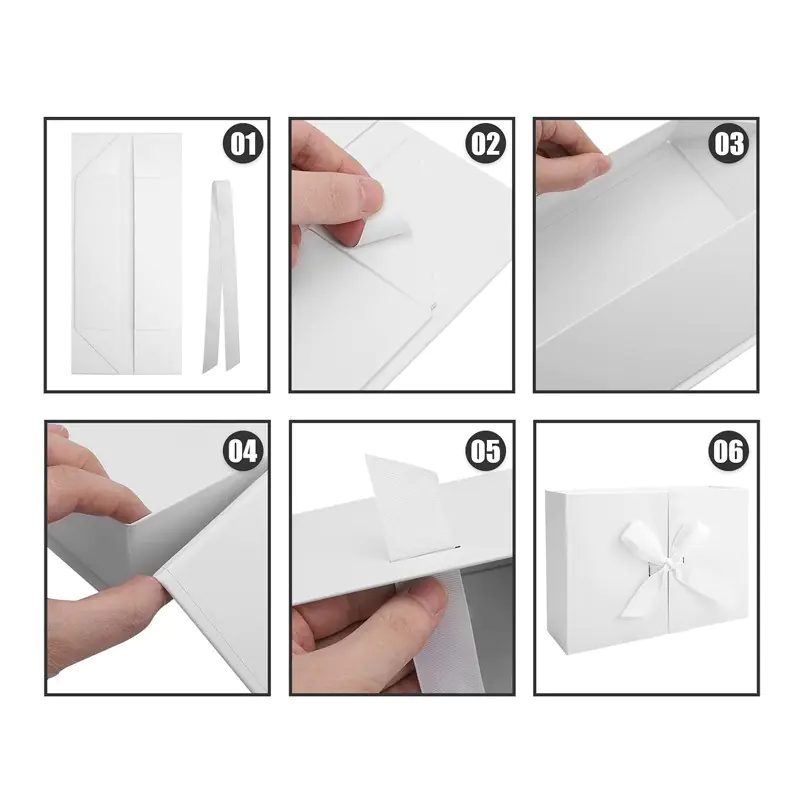 01

02

03

04

05

06