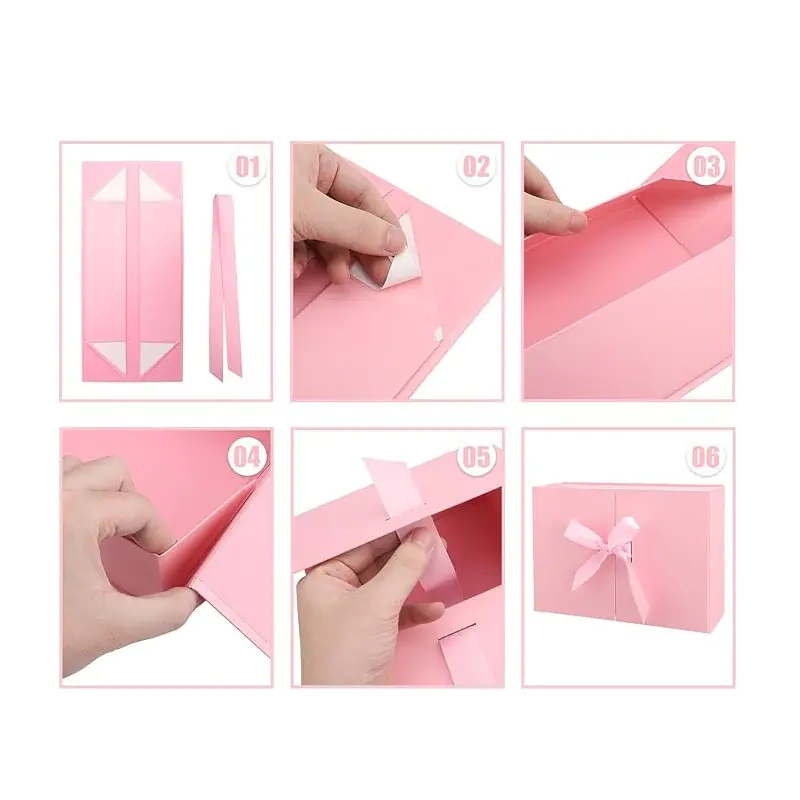 01
02
03
04
05
06